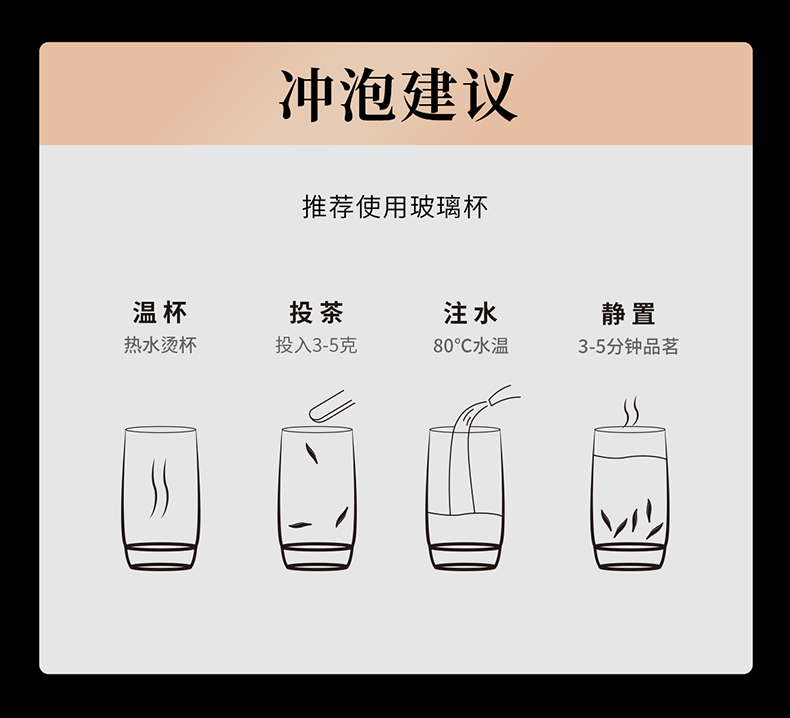 冲泡建议

推荐使用玻璃杯

温杯
热水烫杯

投茶
投入3-5克

注水
80°C水温

静置
3-5分钟品茗