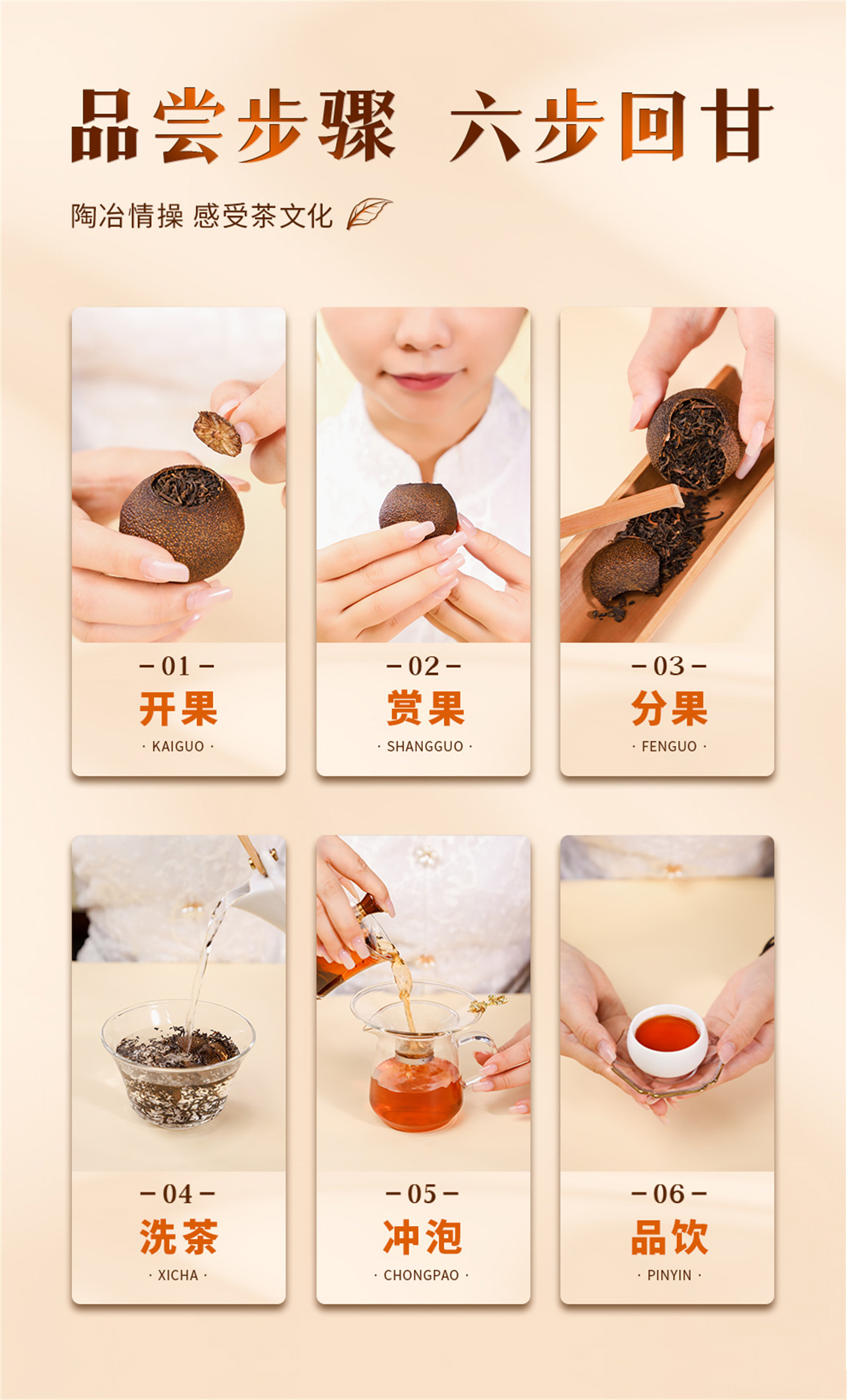 品尝步骤 六步回甘

陶冶情操 感受茶文化

– 01 –
开果
· KAIGUO ·

– 02 –
赏果
· SHANGGUO ·

– 03 –
分果
· FENGUO ·

– 04 –
洗茶
· XICHA ·

– 05 –
冲泡
· CHONGPAO ·

– 06 –
品饮
· PINYIN ·